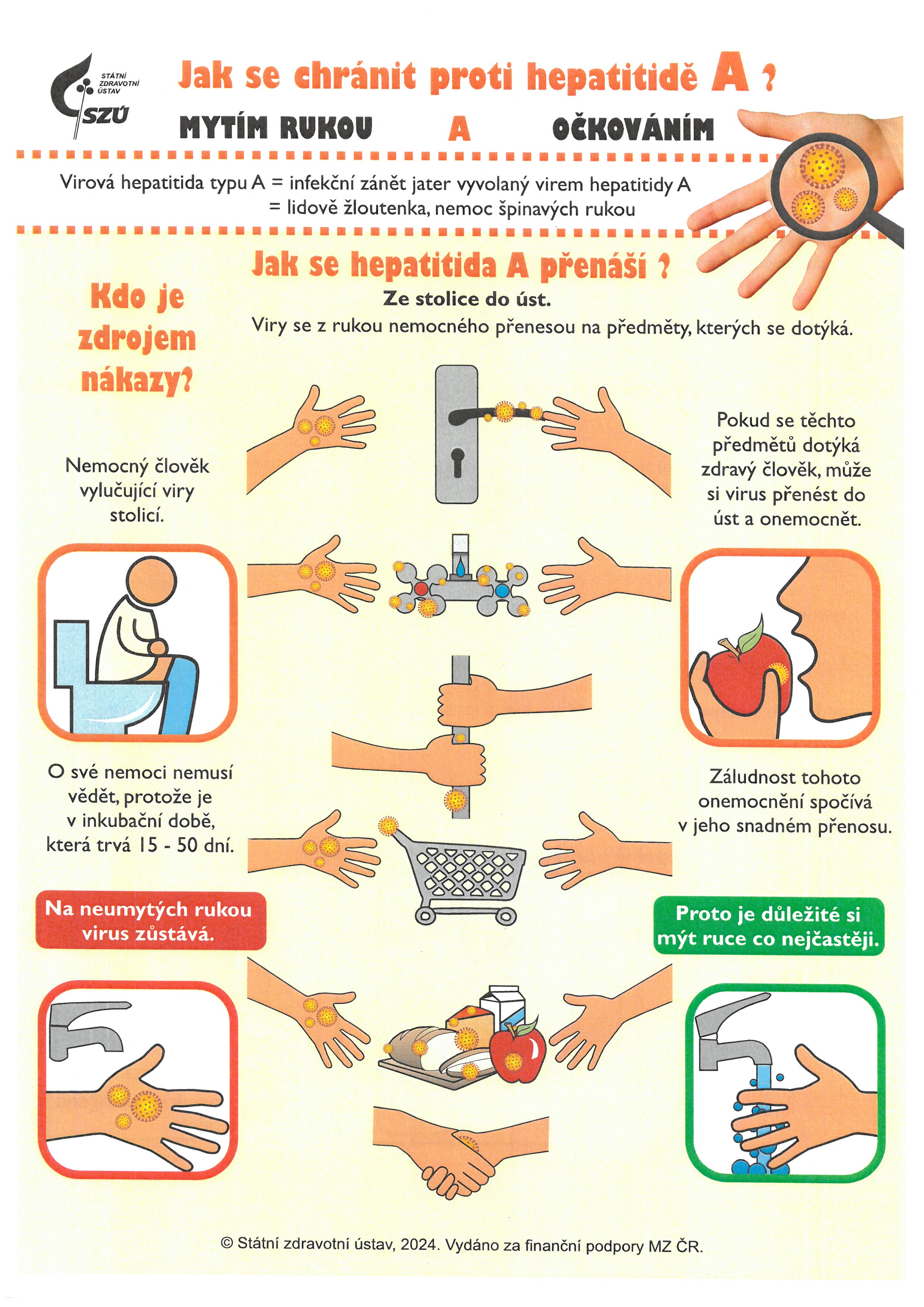 STÁTNÍ ZDRAVOTNÍ ÚSTAV
SZÚ

Jak se chránit proti hepatitidě A ?

MYTÍM RUKOU A OČKOVÁNÍM

Virová hepatitida typu A = infekční zánět jater vyvolaný virem hepatitidy A
= lidově žloutenka, nemoc špinavých rukou

Jak se hepatitida A přenáší ?

Ze stolice do úst.
Viry se z rukou nemocného přenesou na předměty, kterých se dotýká.

Kdo je zdrojem nákazy?

Nemocný člověk vylučující viry stolicí.

O své nemoci nemusí vědět, protože je v inkubační době, která trvá 15 - 50 dní.

Na neumytých rukou virus zůstává.

Pokud se těchto předmětů dotýká zdravý člověk, může si virus přenést do úst a onemocnět.

Záludnost tohoto onemocnění spočívá v jeho snadném přenosu.

Proto je důležité si mýt ruce co nejčastěji.

© Státní zdravotní ústav, 2024. Vydáno za finanční podpory MZ ČR.